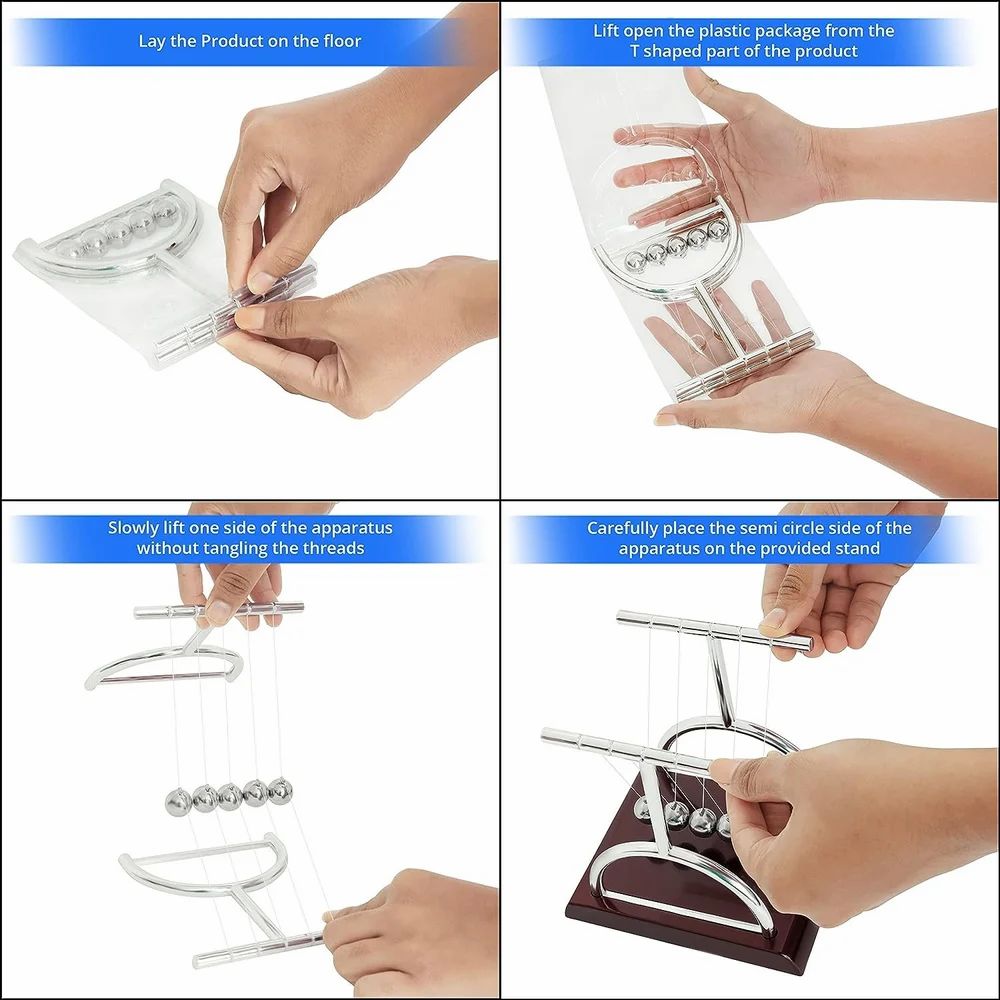 Lay the Product on the floor

Lift open the plastic package from the T shaped part of the product

Slowly lift one side of the apparatus without tangling the threads

Carefully place the semi circle side of the apparatus on the provided stand